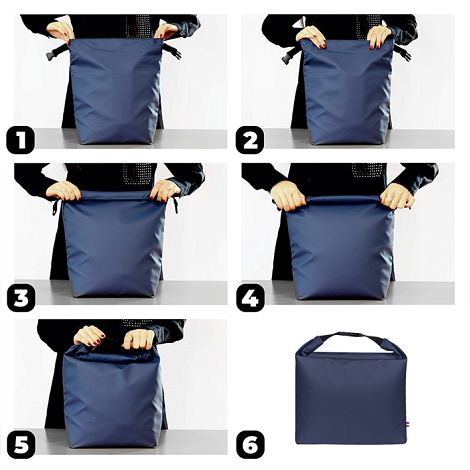 1

2

3

4

5

6